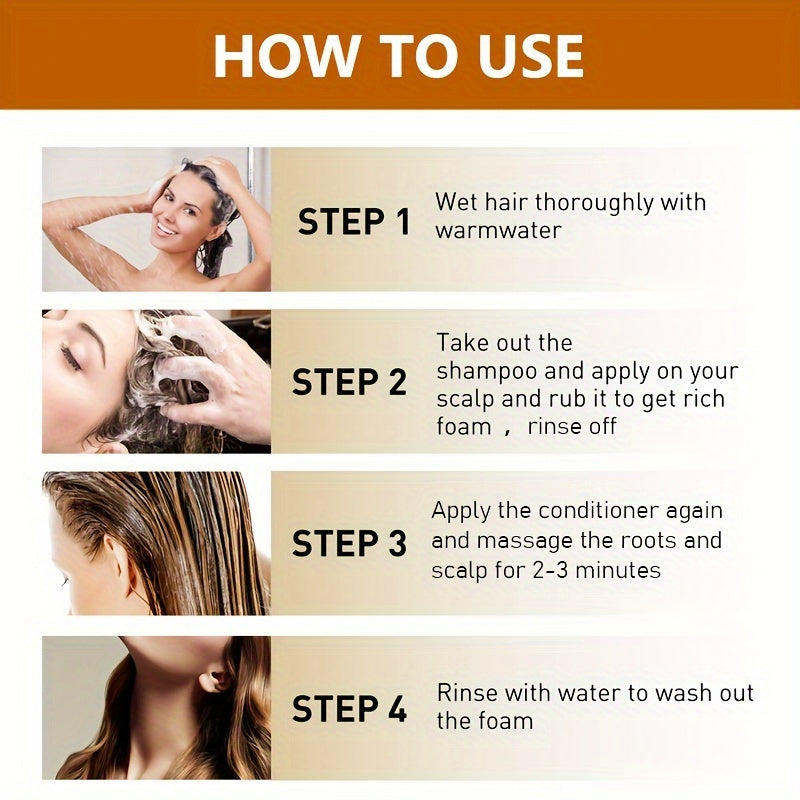 HOW TO USE

STEP 1 Wet hair thoroughly with warmwater

STEP 2 Take out the shampoo and apply on your scalp and rub it to get rich foam ， rinse off

STEP 3 Apply the conditioner again and massage the roots and scalp for 2-3 minutes

STEP 4 Rinse with water to wash out the foam